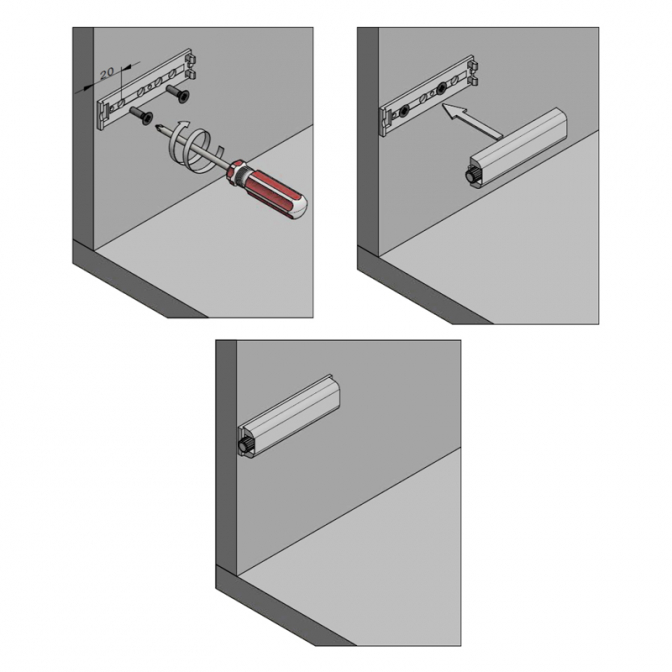 20