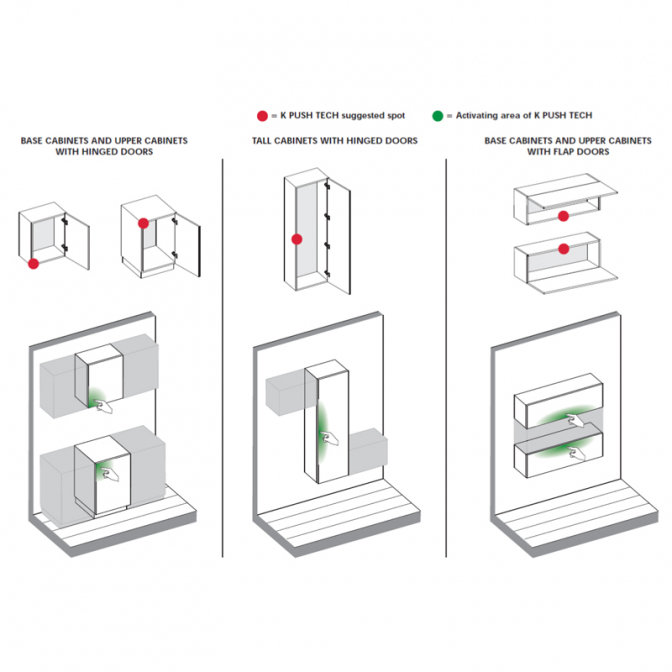 = K PUSH TECH suggested spot

= Activating area of K PUSH TECH

BASE CABINETS AND UPPER CABINETS WITH HINGED DOORS

TALL CABINETS WITH HINGED DOORS

BASE CABINETS AND UPPER CABINETS WITH FLAP DOORS