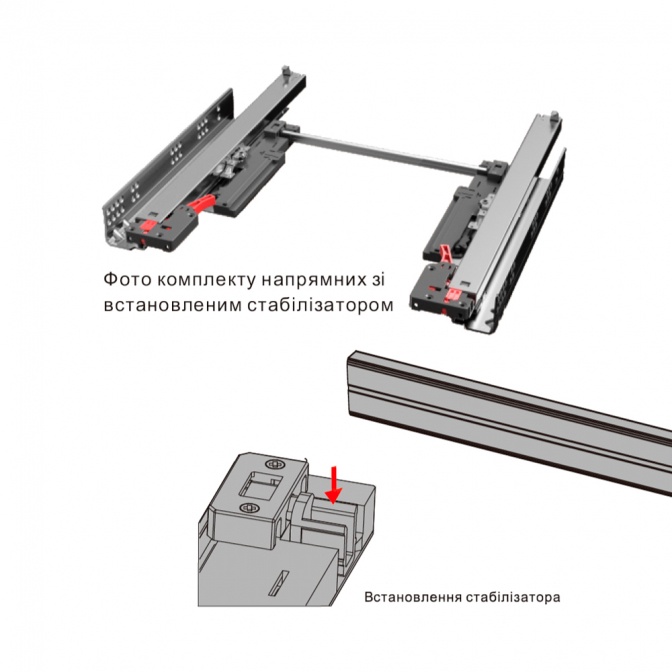 Фото комплекту напрямних зі встановленим стабілізатором

Встановлення стабілізатора