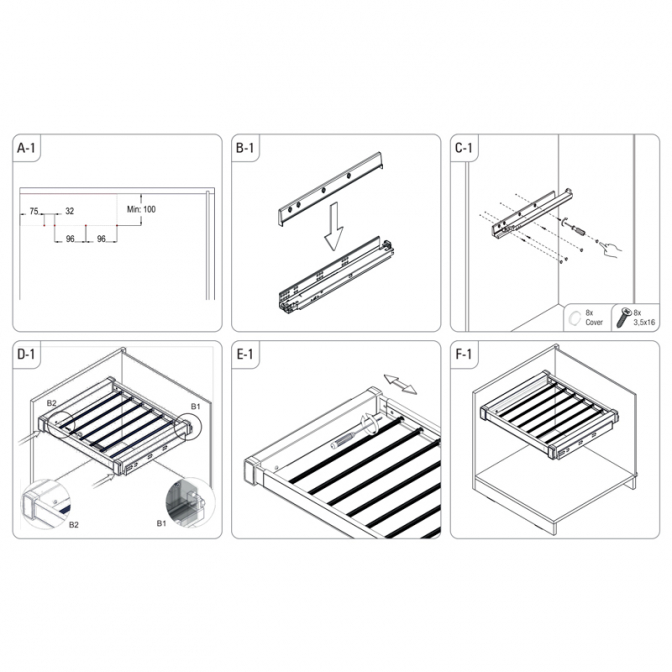 A-1

75
32
Min: 100
96
96

B-1

C-1

8x
Cover

8x
3,5x16

D-1

B2
B1
B2
B1

E-1

F-1