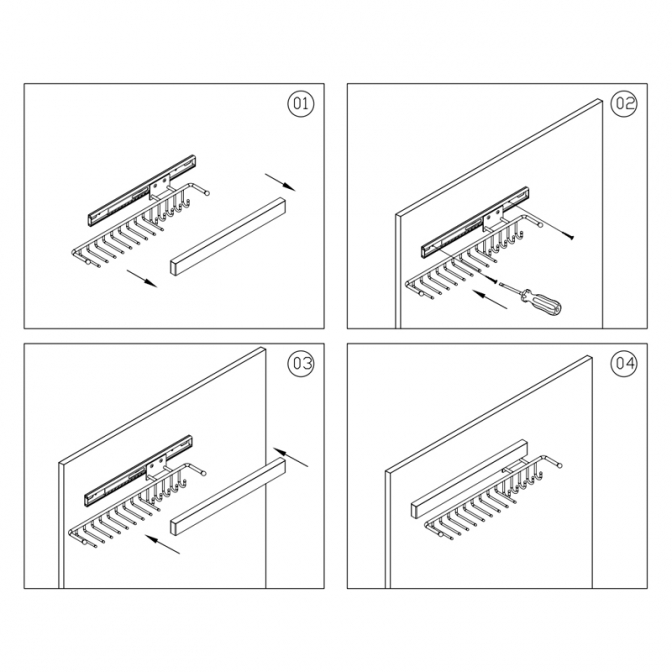 01

02

03

04