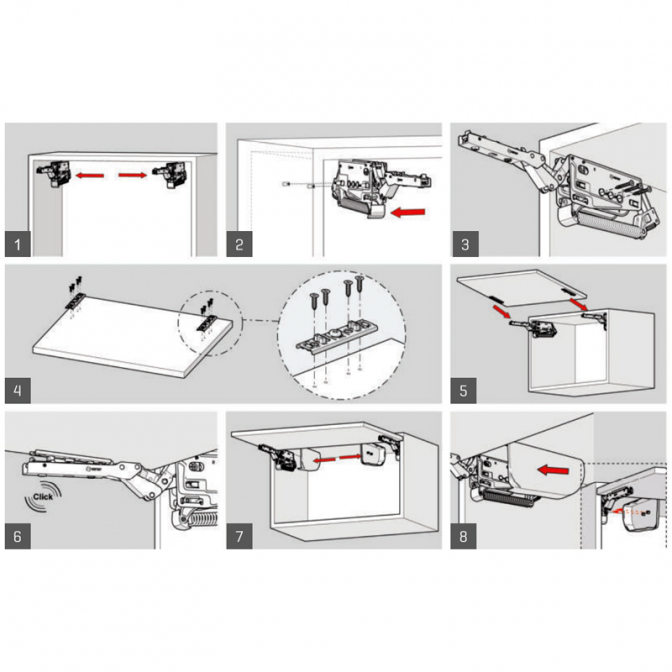 1

2

3

4

5

Click

6

7

8