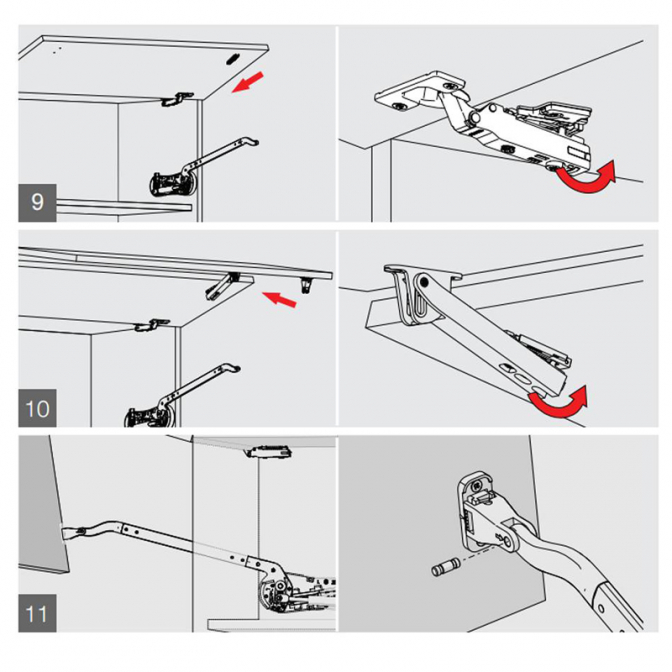 9

10

11